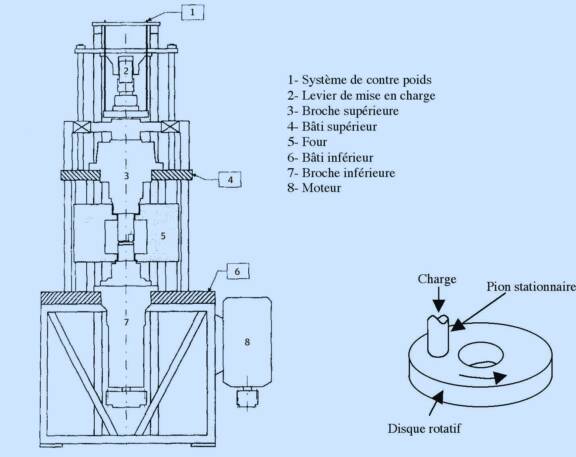 1
2
3
4
5
6
7
8

1- Système de contre poids
2- Levier de mise en charge
3- Broche supérieure
4- Bâti supérieur
5- Four
6- Bâti inférieur
7- Broche inférieure
8- Moteur

Charge
Pion stationnaire
Disque rotatif