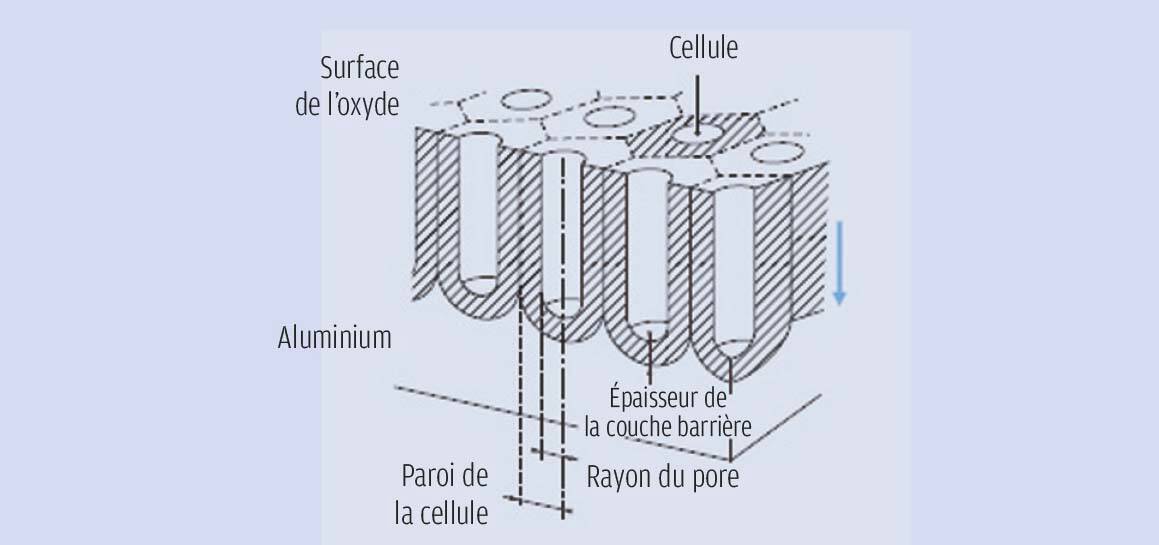 Surface de l'oxyde

Cellule

Aluminium

Épaisseur de la couche barrière

Paroi de la cellule

Rayon du pore