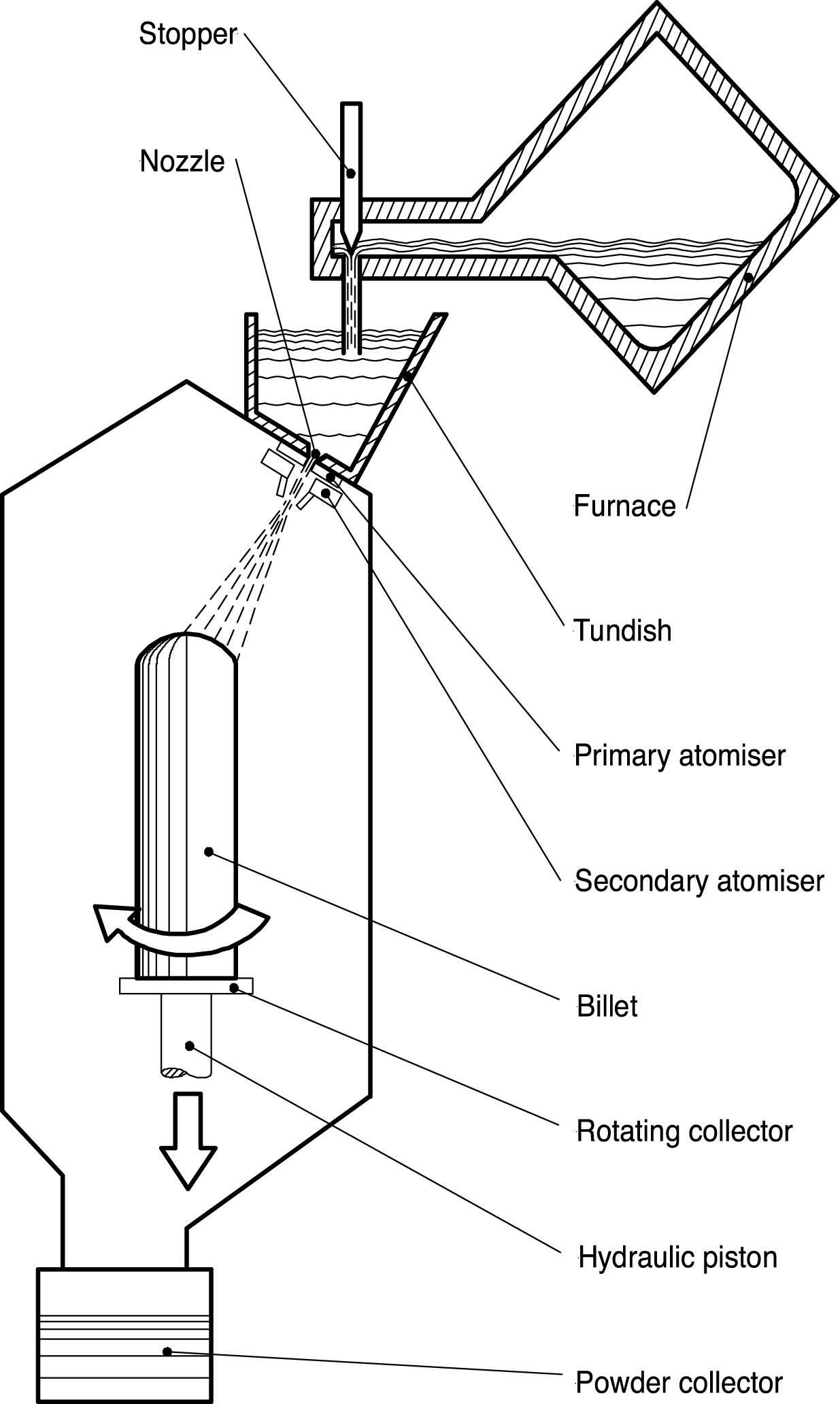 Stopper
Nozzle
Furnace
Tundish
Primary atomiser
Secondary atomiser
Billet
Rotating collector
Hydraulic piston
Powder collector